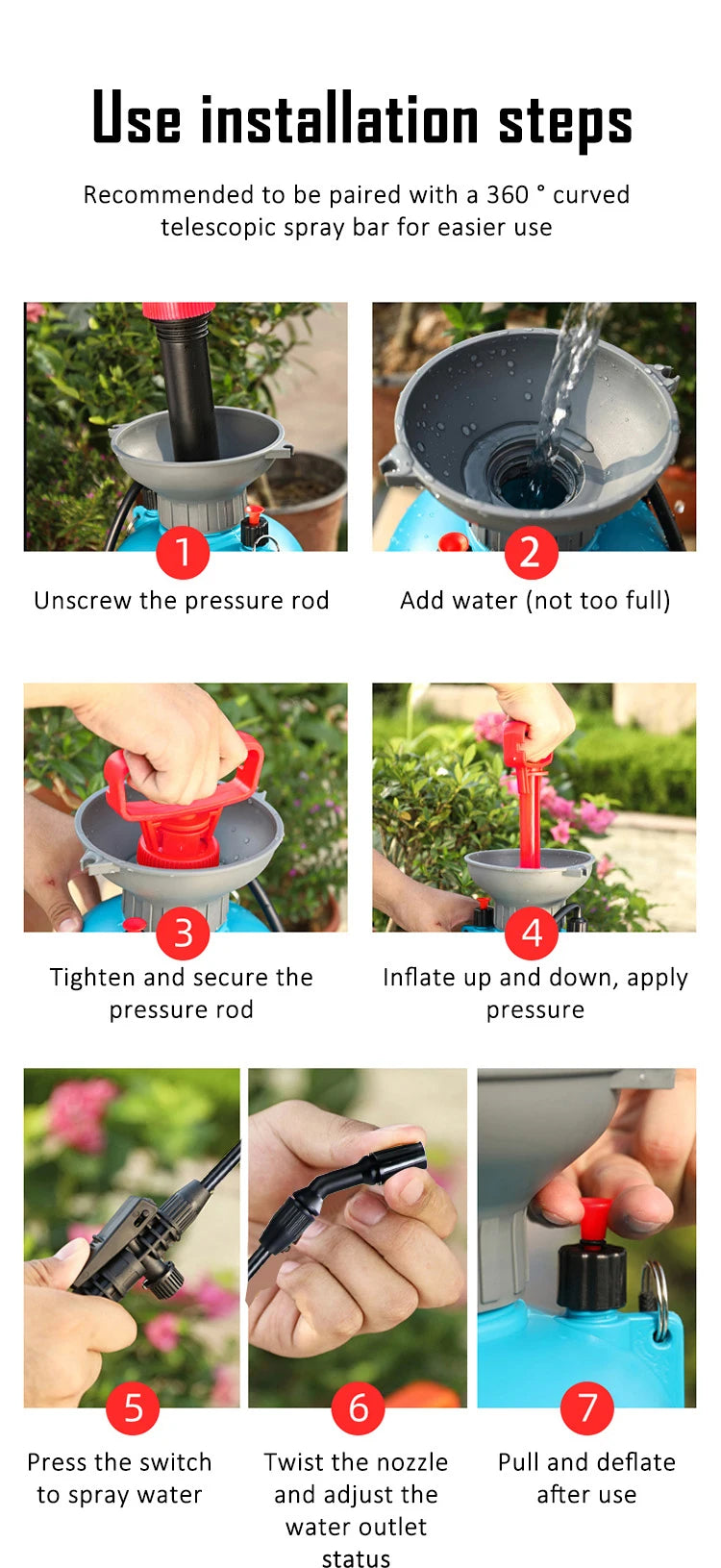 Use installation steps

Recommended to be paired with a 360 ° curved telescopic spray bar for easier use

1
Unscrew the pressure rod

2
Add water (not too full)

3
Tighten and secure the pressure rod

4
Inflate up and down, apply pressure

5
Press the switch to spray water

6
Twist the nozzle and adjust the water outlet status

7
Pull and deflate after use