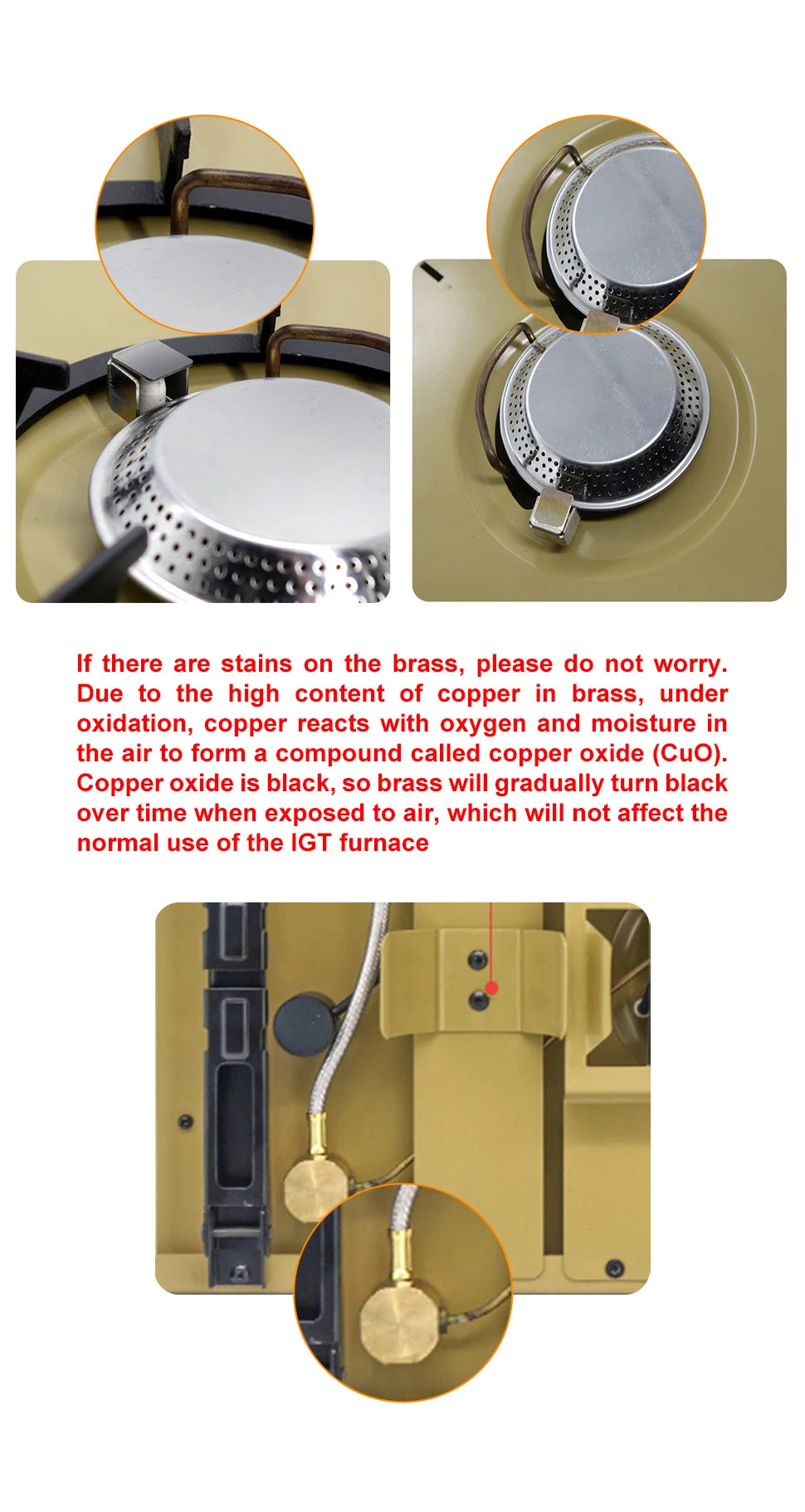 If there are stains on the brass, please do not worry. Due to the high content of copper in brass, under oxidation, copper reacts with oxygen and moisture in the air to form a compound called copper oxide (CuO). Copper oxide is black, so brass will gradually turn black over time when exposed to air, which will not affect the normal use of the IGT furnace